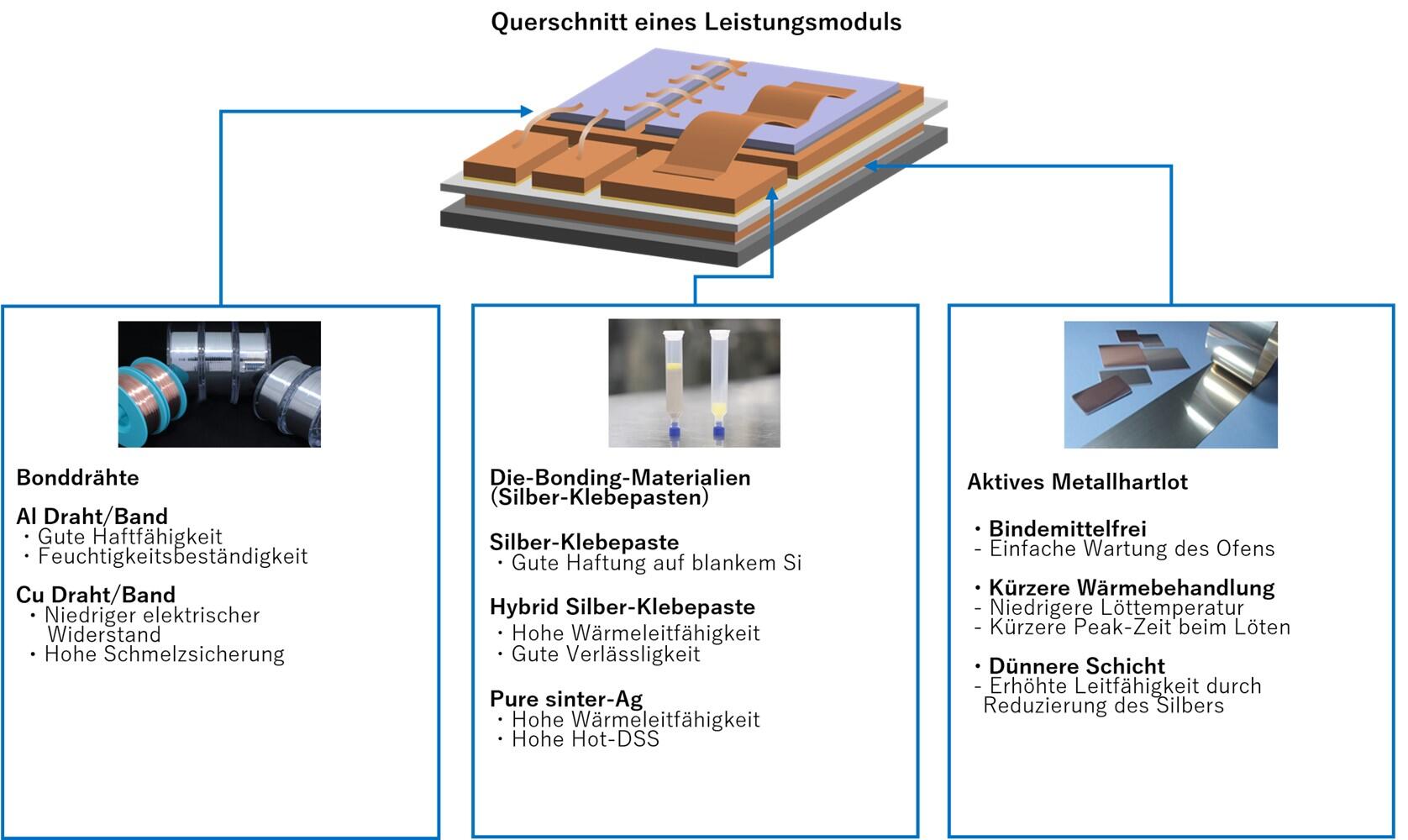 Querschnitt eines Leistungsmoduls

Bonddrähte

Al Draht/Band
・Gute Haftfähigkeit
・Feuchtigkeitsbeständigkeit

Cu Draht/Band
・Niedriger elektrischer Widerstand
・Hohe Schmelzsicherung

Die-Bonding-Materialien (Silber-Klebepasten)

Silber-Klebepaste
・Gute Haftung auf blankem Si

Hybrid Silber-Klebepaste
・Hohe Wärmeleitfähigkeit
・Gute Verlässligkeit

Pure sinter-Ag
・Hohe Wärmeleitfähigkeit
・Hohe Hot-DSS

Aktives Metallhartlot

・Bindemittelfrei
- Einfache Wartung des Ofens

・Kürzere Wärmebehandlung
- Niedrigere Löttemperatur
- Kürzere Peak-Zeit beim Löten

・Dünnere Schicht
- Erhöhte Leitfähigkeit durch Reduzierung des Silbers