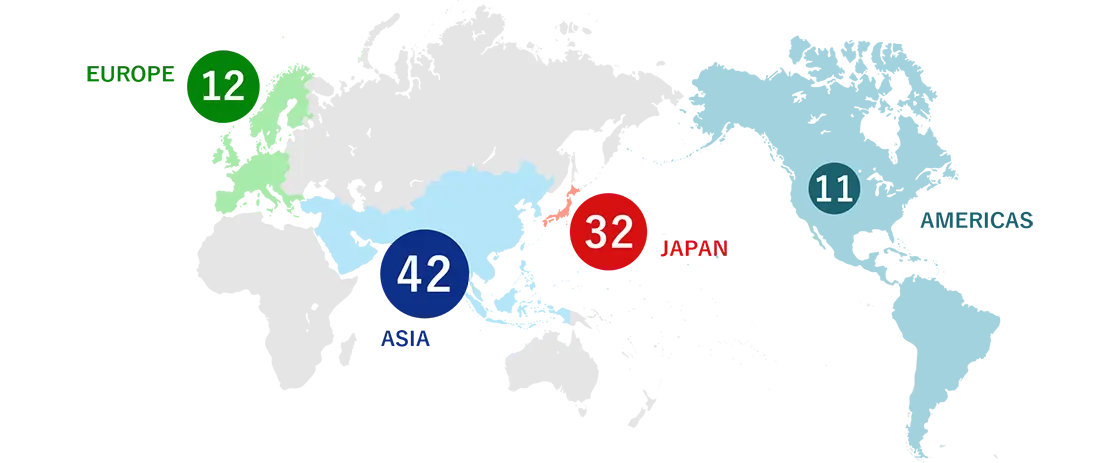 EUROPE 12

42 ASIA

32 JAPAN

11 AMERICAS